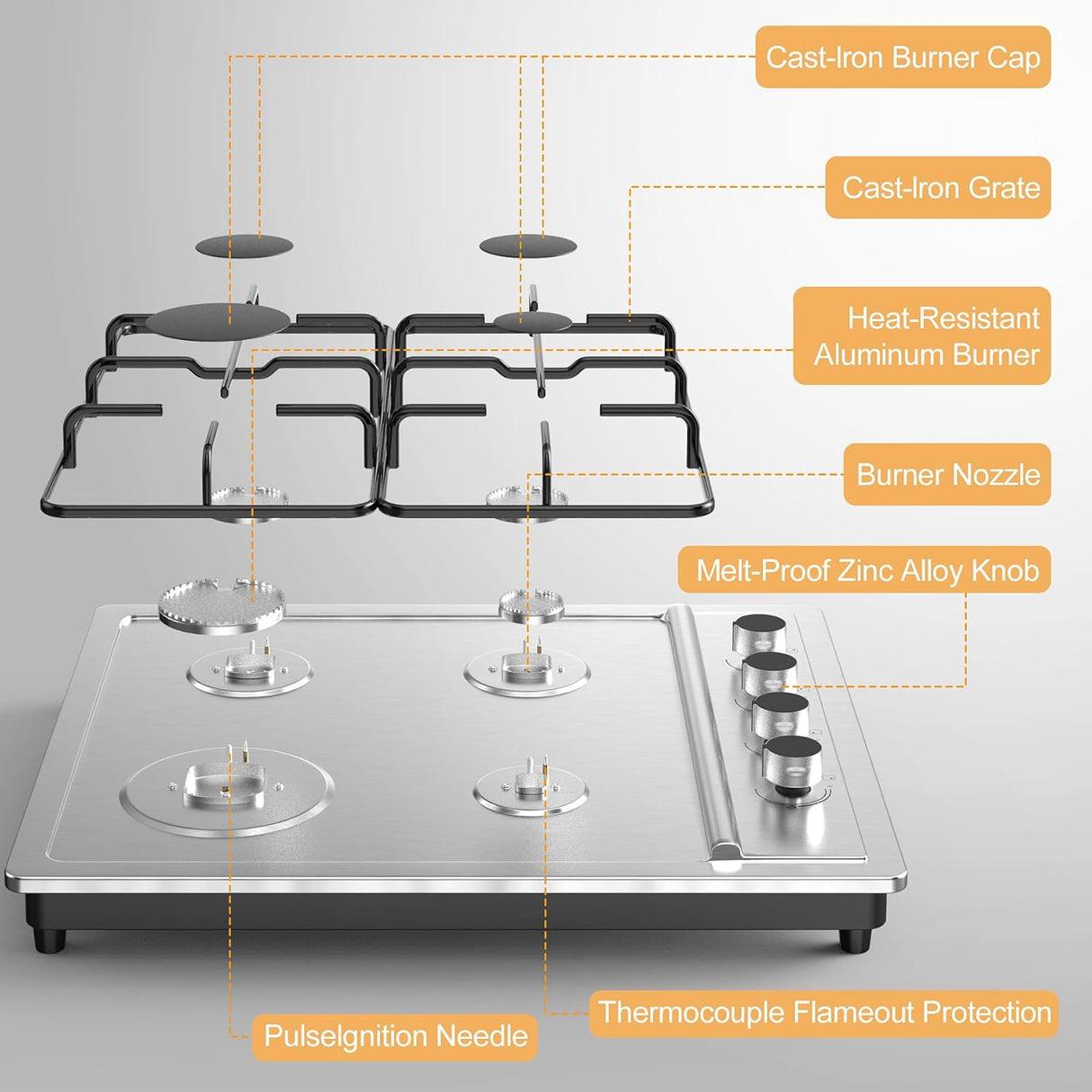 Cast-Iron Burner Cap

Cast-Iron Grate

Heat-Resistant Aluminum Burner

Burner Nozzle

Melt-Proof Zinc Alloy Knob

Thermocouple Flameout Protection

PulseIgnition Needle