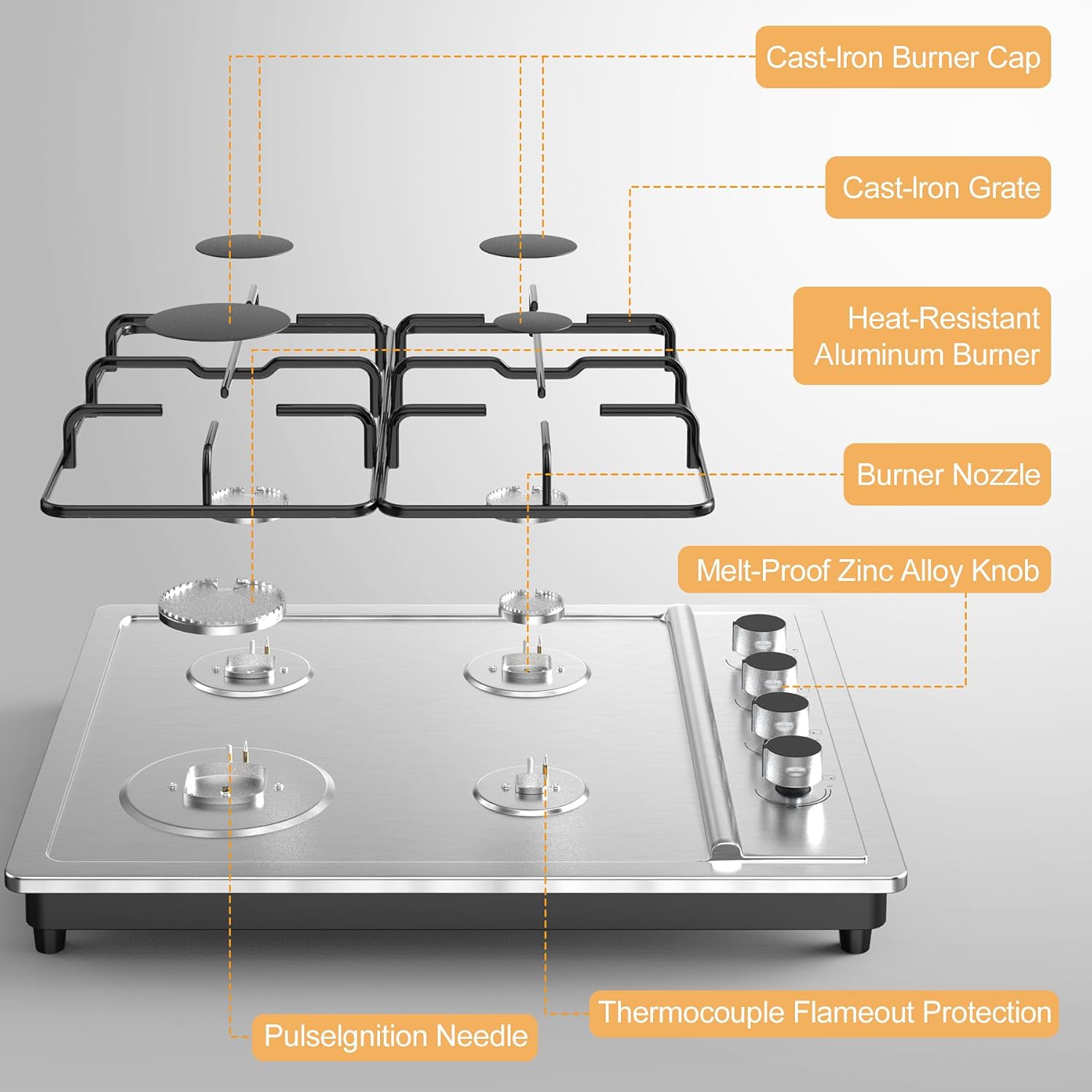 Cast-Iron Burner Cap

Cast-Iron Grate

Heat-Resistant Aluminum Burner

Burner Nozzle

Melt-Proof Zinc Alloy Knob

Thermocouple Flameout Protection

PulseIgnition Needle