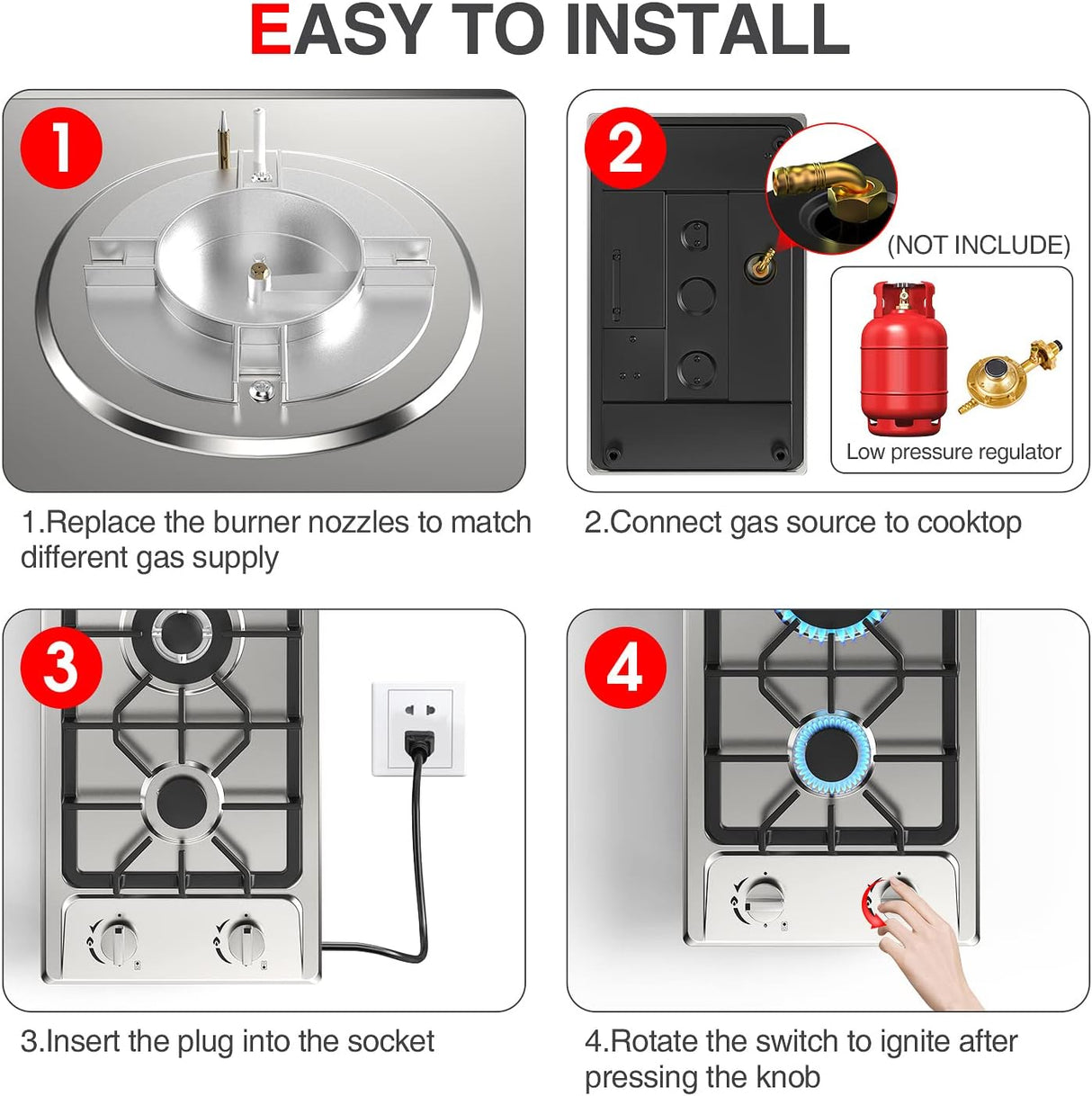 EASY TO INSTALL

1

2

(NOT INCLUDE)

Low pressure regulator

1.Replace the burner nozzles to match different gas supply

2.Connect gas source to cooktop

3

4

3.Insert the plug into the socket

4.Rotate the switch to ignite after pressing the knob