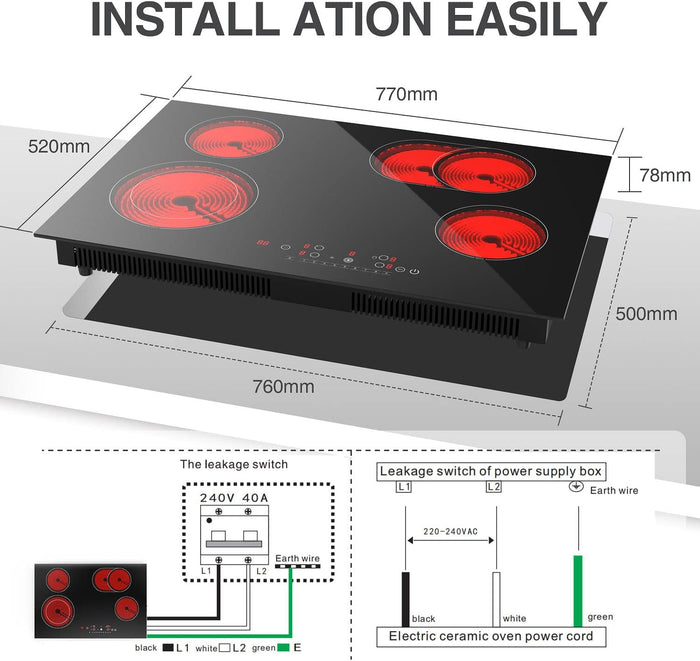 INSTALL ATION EASILY

770mm

520mm

78mm

500mm

760mm

The leakage switch

240V 40A

L1 L2

Earth wire

black L1 white L2 green E

Leakage switch of power supply box

L1 L2 Earth wire

220-240VAC

black white green

Electric ceramic oven power cord