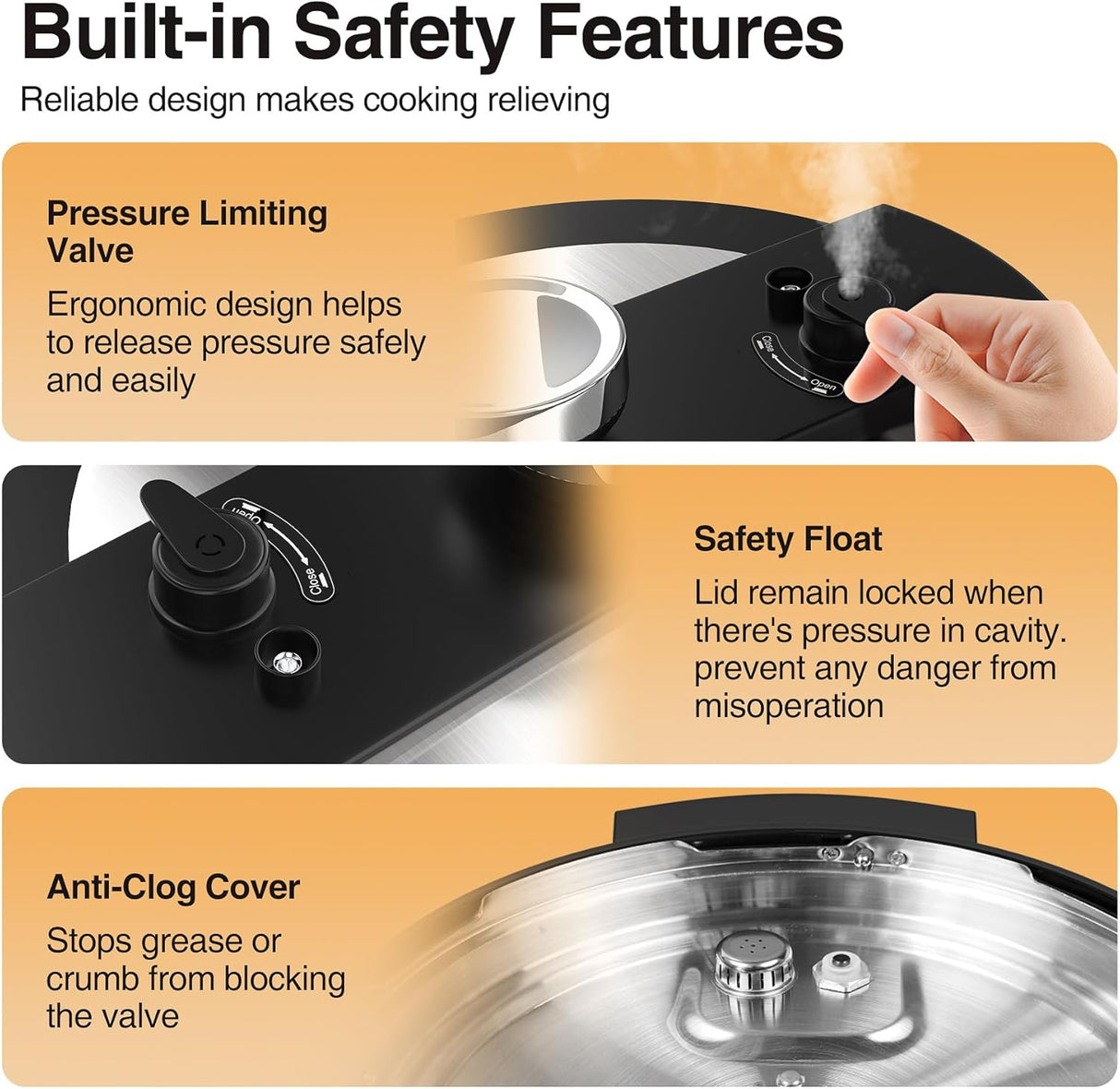 Built-in Safety Features

Reliable design makes cooking relieving

Pressure Limiting Valve

Ergonomic design helps to release pressure safely and easily

Close

Open

Open

Close

Safety Float

Lid remain locked when there's pressure in cavity. prevent any danger from misoperation

Anti-Clog Cover

Stops grease or crumb from blocking the valve