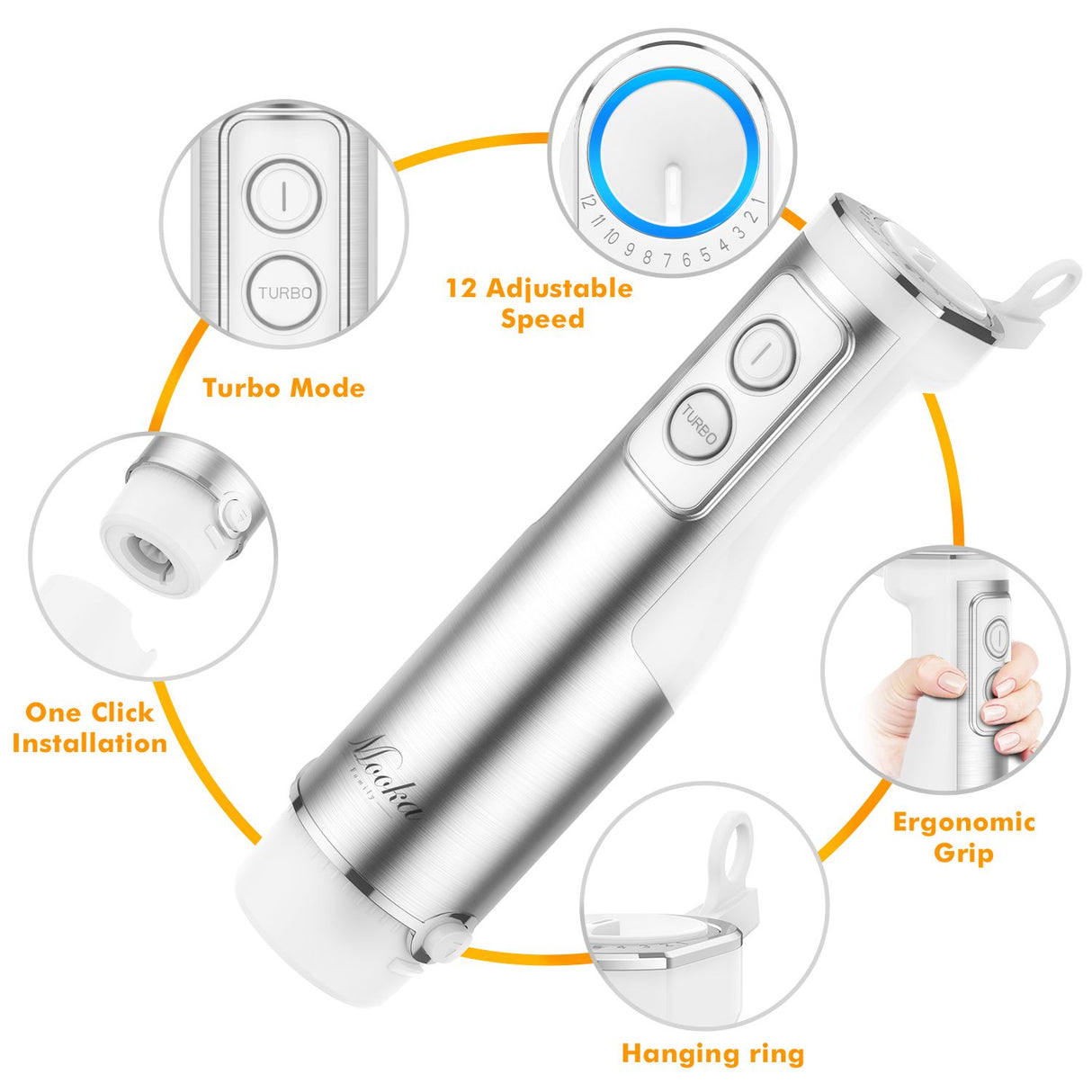 TURBO

Turbo Mode

12 11 10 9 8 7 6 5 4 3 2 1

12 Adjustable Speed

TURBO

One Click Installation

Mooka family

Ergonomic Grip

Hanging ring