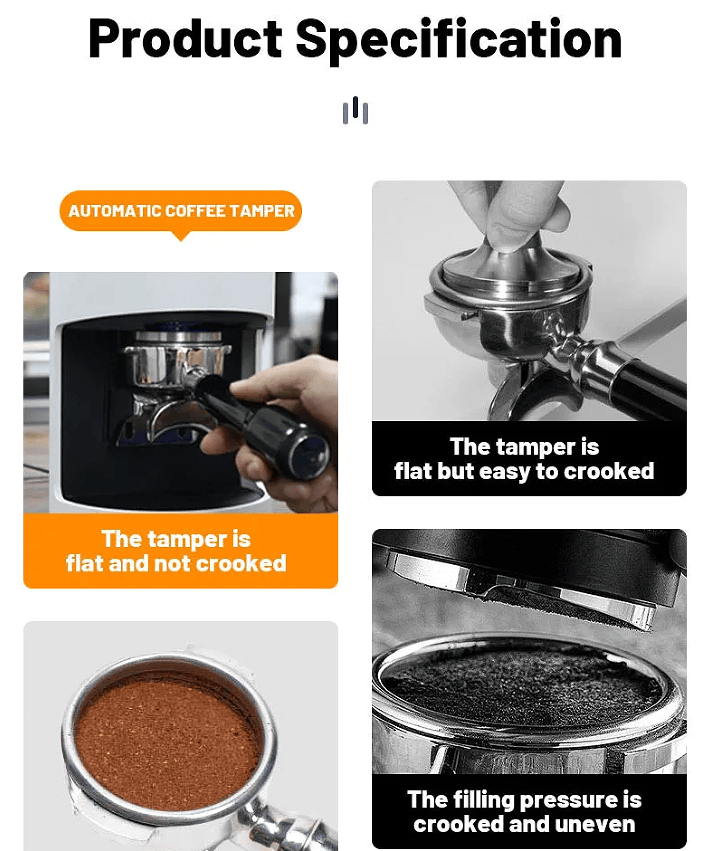 Product Specification

AUTOMATIC COFFEE TAMPER

The tamper is flat and not crooked

The tamper is flat but easy to crooked

The filling pressure is crooked and uneven