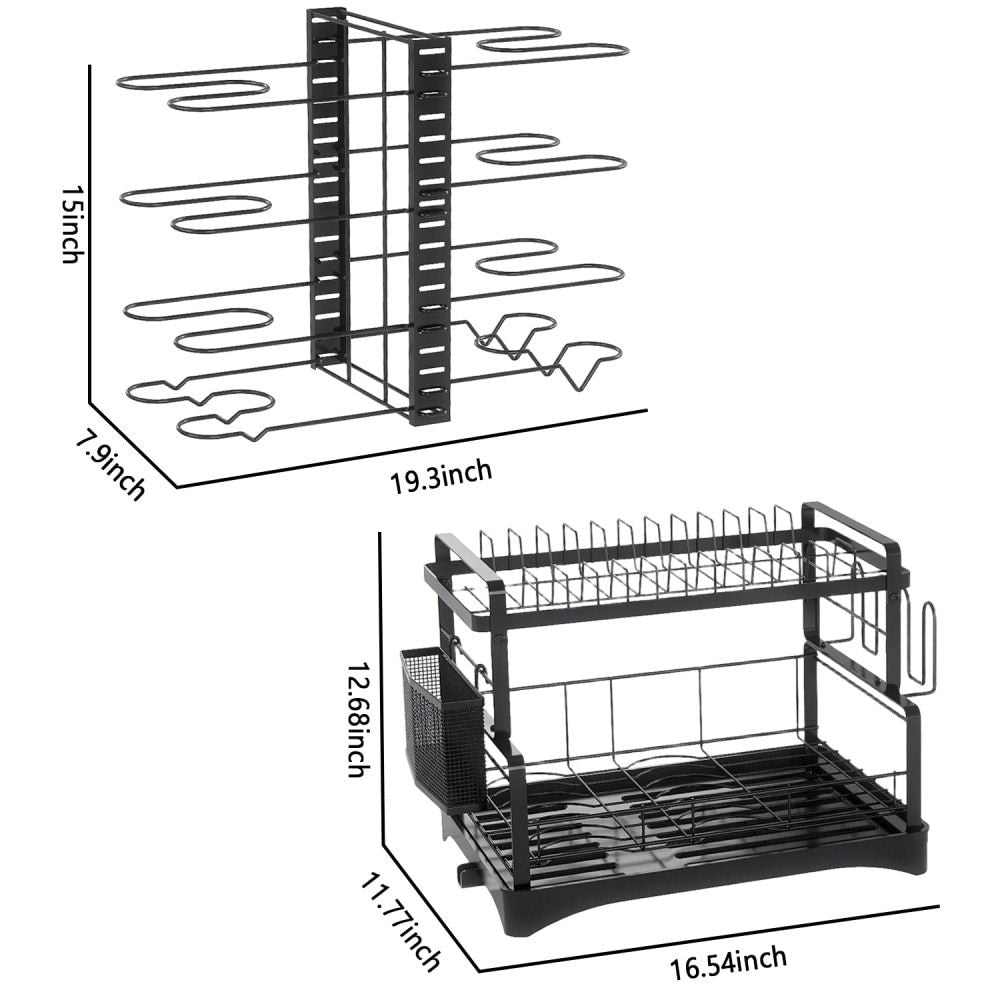 15inch

7.9inch

19.3inch

12.68inch

11.77inch

16.54inch