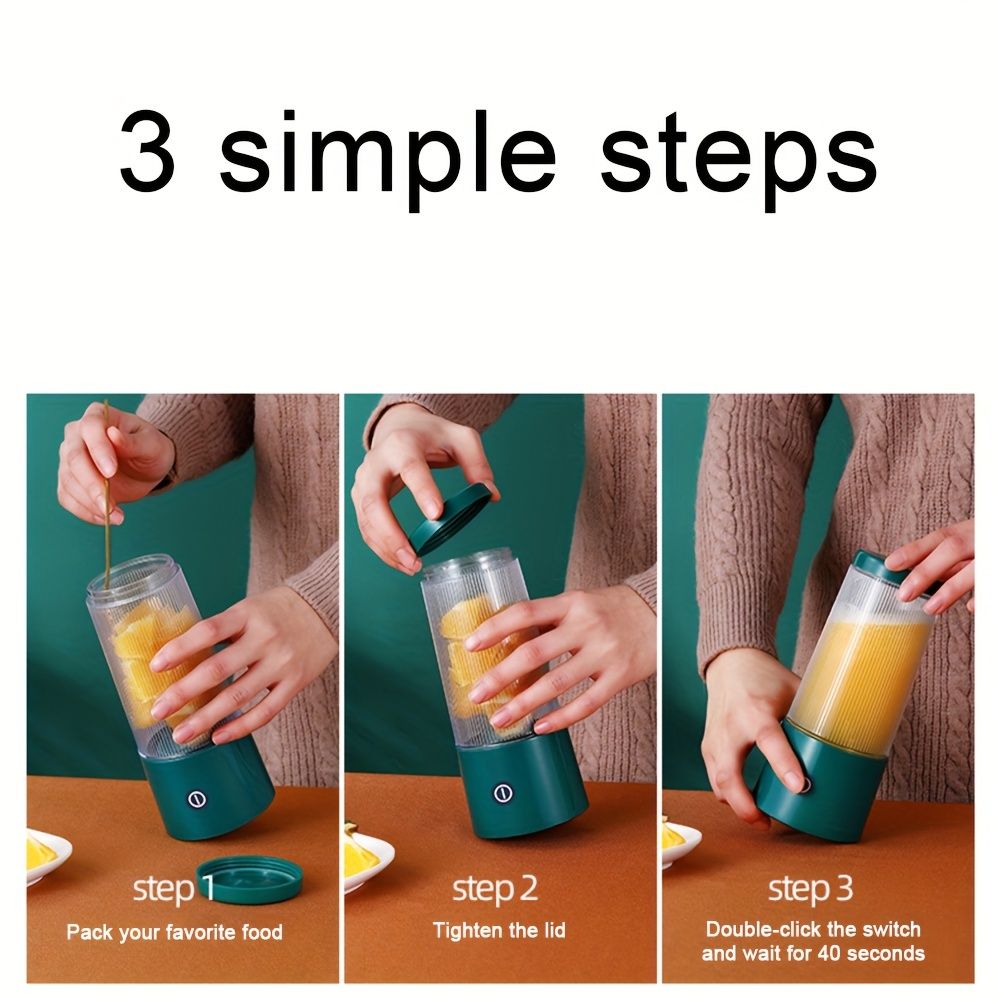 3 simple steps

step 1
Pack your favorite food

step 2
Tighten the lid

step 3
Double-click the switch and wait for 40 seconds