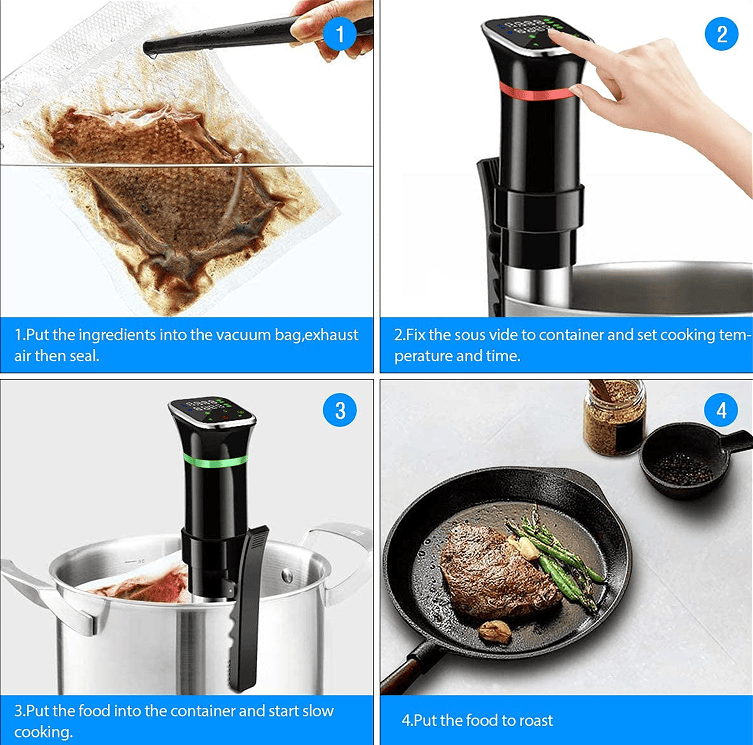 1

1.Put the ingredients into the vacuum bag,exhaust air then seal.

2

2.Fix the sous vide to container and set cooking temperature and time.

3

3.Put the food into the container and start slow cooking.

4

4.Put the food to roast