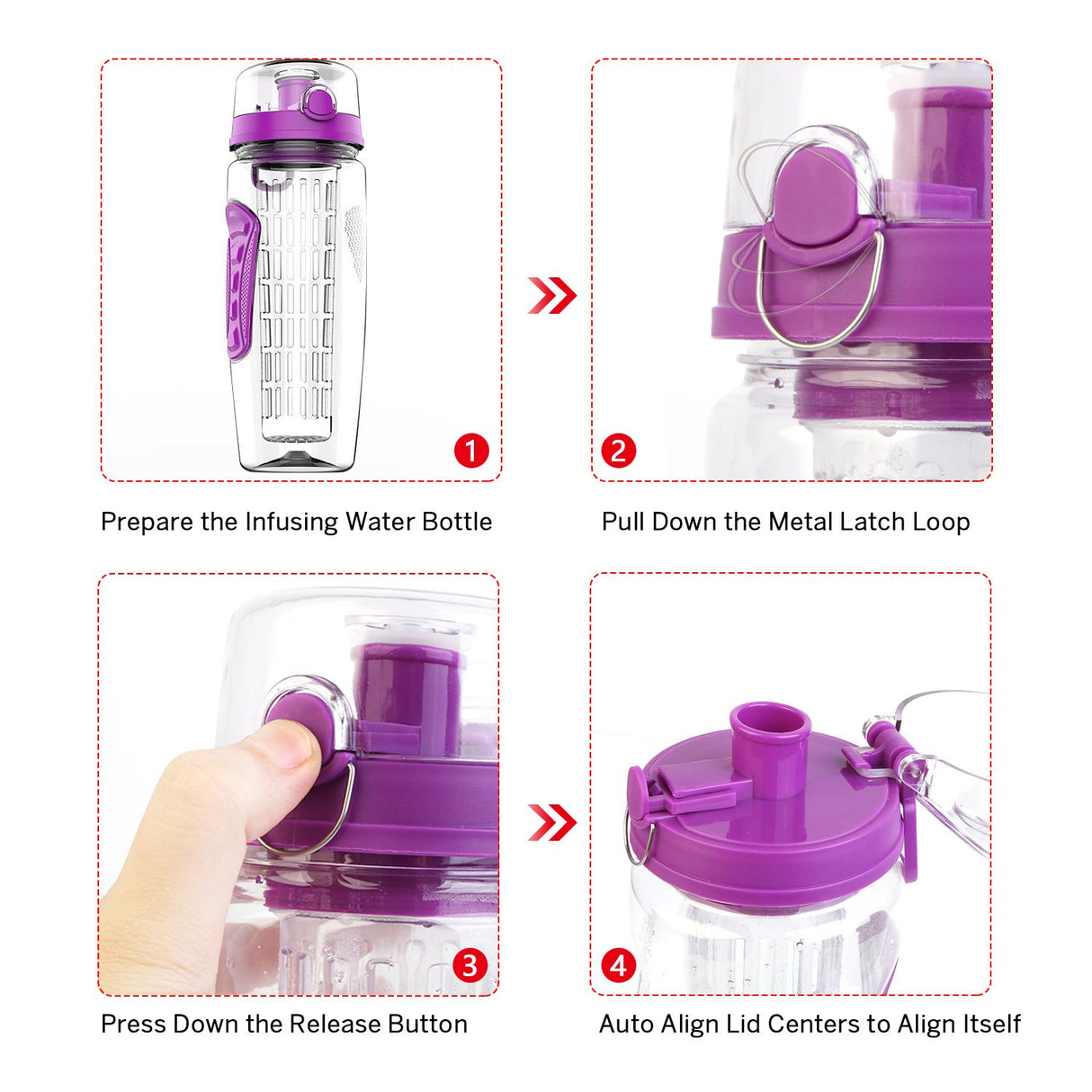 1

Prepare the Infusing Water Bottle

2

Pull Down the Metal Latch Loop

3

Press Down the Release Button

4

Auto Align Lid Centers to Align Itself