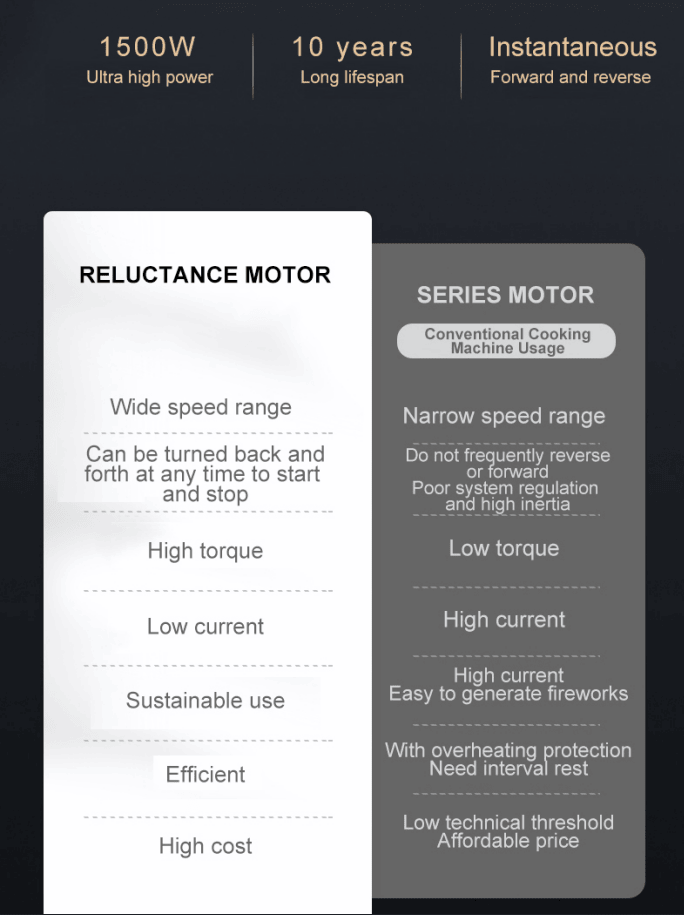 1500W
Ultra high power

10 years
Long lifespan

Instantaneous
Forward and reverse

RELUCTANCE MOTOR

Wide speed range

Can be turned back and forth at any time to start and stop

High torque

Low current

Sustainable use

Efficient

High cost

SERIES MOTOR

Conventional Cooking Machine Usage

Narrow speed range

Do not frequently reverse or forward
Poor system regulation and high inertia

Low torque

High current

High current
Easy to generate fireworks

With overheating protection
Need interval rest

Low technical threshold
Affordable price