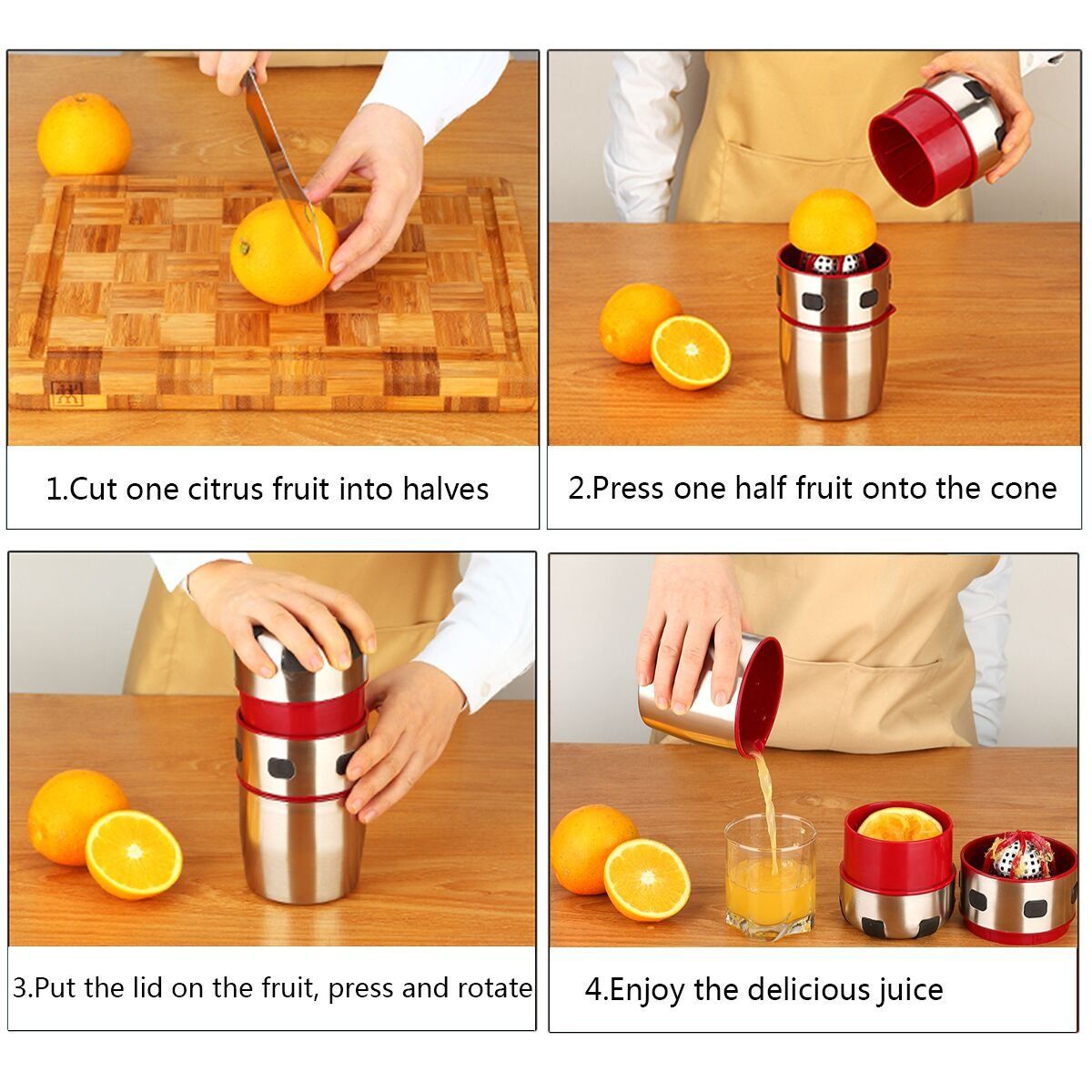 1.Cut one citrus fruit into halves

2.Press one half fruit onto the cone

3.Put the lid on the fruit, press and rotate

4.Enjoy the delicious juice