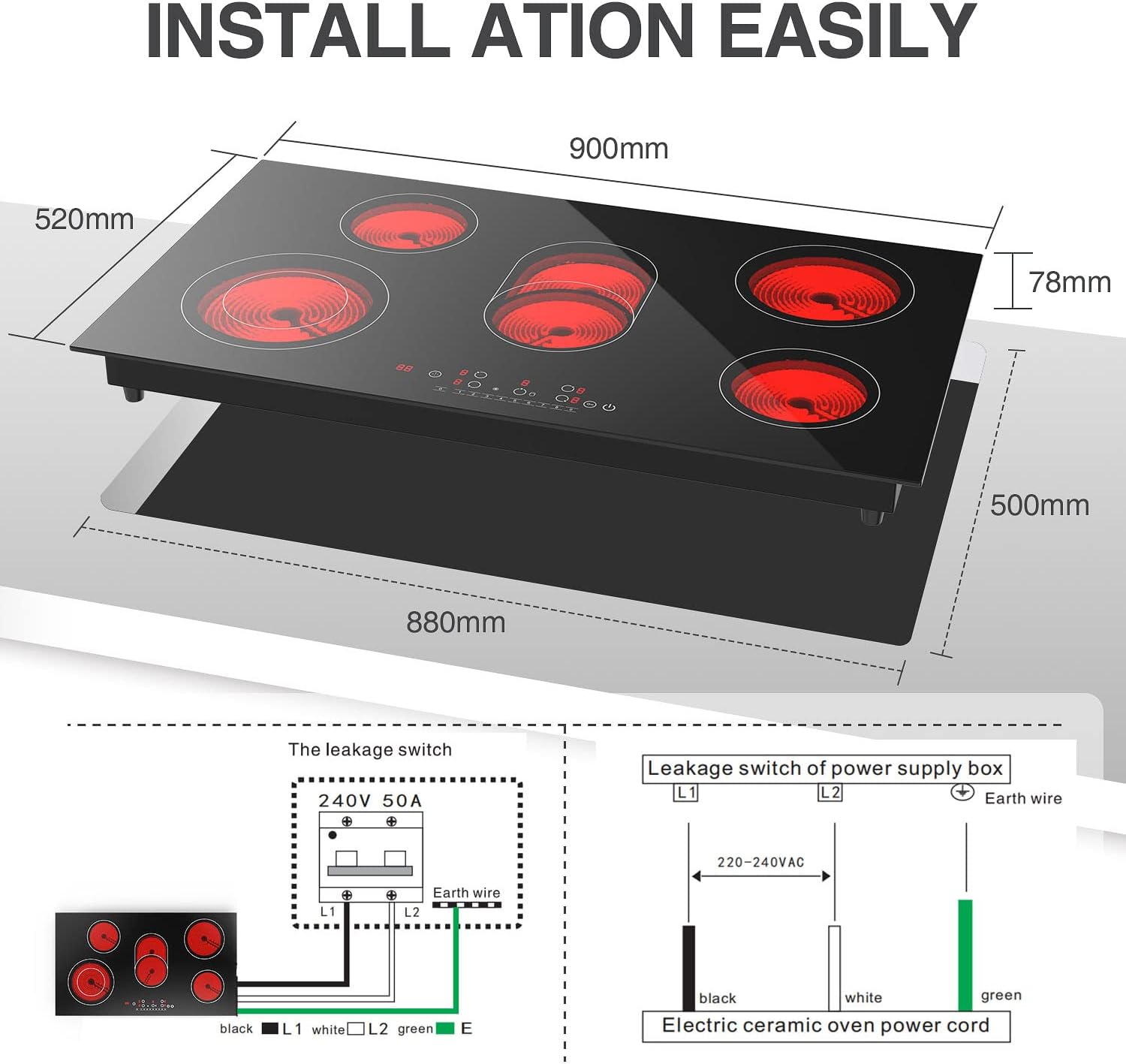 INSTALL ATION EASILY

900mm

520mm

78mm

500mm

880mm

The leakage switch

240V 50A

Earth wire

L1

L2

black L1 white L2 green E

Leakage switch of power supply box

L1

L2

Earth wire

220-240VAC

black

white

green

Electric ceramic oven power cord