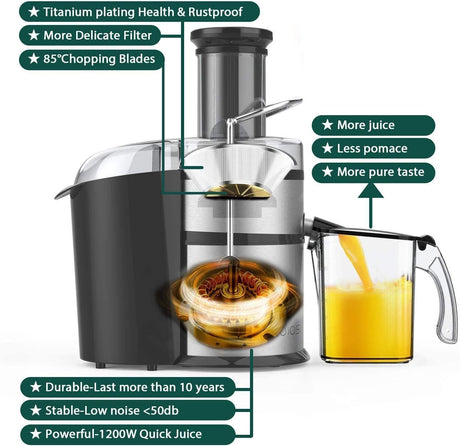 ★ Titanium plating Health & Rustproof
★ More Delicate Filter
★ 85°Chopping Blades

★ More juice
★ Less pomace
★ More pure taste

★ Durable-Last more than 10 years
★ Stable-Low noise <50db
★ Powerful-1200W Quick Juice