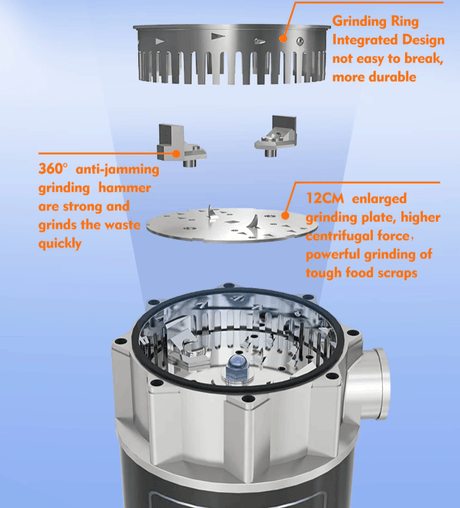 Grinding Ring Integrated Design not easy to break, more durable

360° anti-jamming grinding hammer are strong and grinds the waste quickly

12CM enlarged grinding plate, higher centrifugal force, powerful grinding of tough food scraps