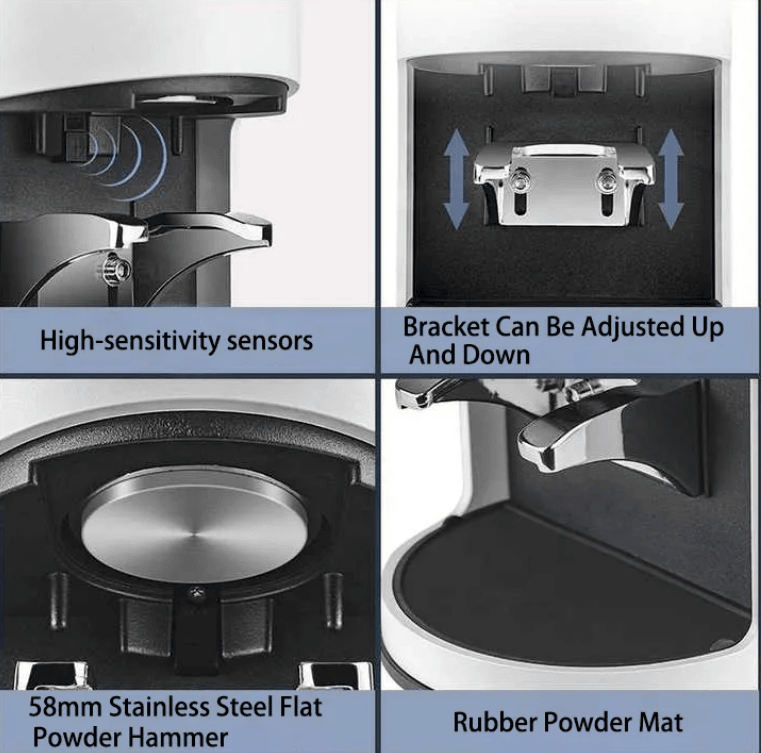 High-sensitivity sensors

Bracket Can Be Adjusted Up And Down

58mm Stainless Steel Flat Powder Hammer

Rubber Powder Mat