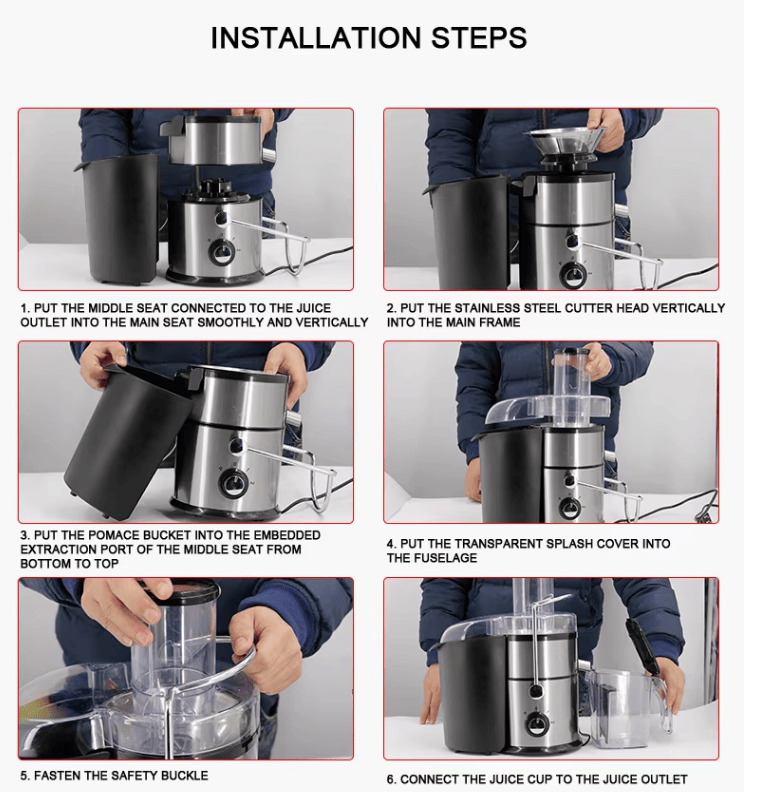 INSTALLATION STEPS

1. PUT THE MIDDLE SEAT CONNECTED TO THE JUICE OUTLET INTO THE MAIN SEAT SMOOTHLY AND VERTICALLY

2. PUT THE STAINLESS STEEL CUTTER HEAD VERTICALLY INTO THE MAIN FRAME

3. PUT THE POMACE BUCKET INTO THE EMBEDDED EXTRACTION PORT OF THE MIDDLE SEAT FROM BOTTOM TO TOP

4. PUT THE TRANSPARENT SPLASH COVER INTO THE FUSELAGE

5. FASTEN THE SAFETY BUCKLE

6. CONNECT THE JUICE CUP TO THE JUICE OUTLET