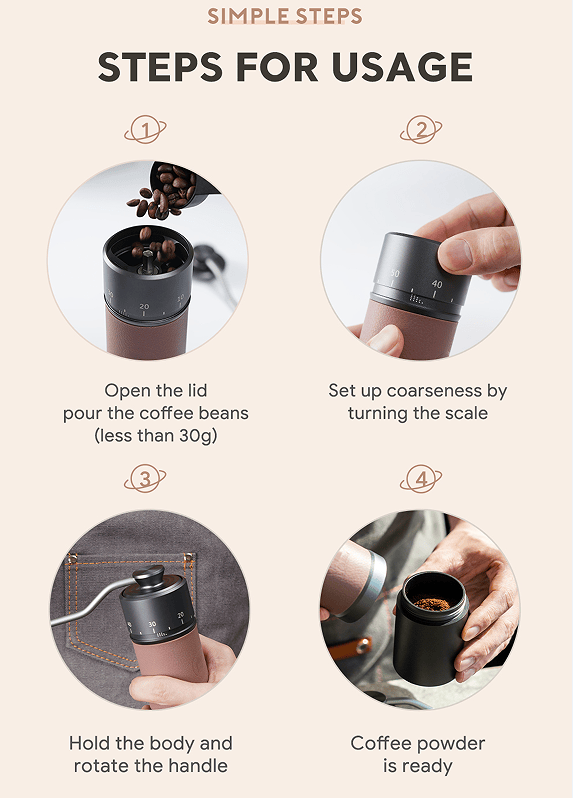 SIMPLE STEPS

STEPS FOR USAGE

1

30 20 30

Open the lid
pour the coffee beans
(less than 30g)

2

50 40

Set up coarseness by
turning the scale

3

30 20

Hold the body and
rotate the handle

4

Coffee powder
is ready