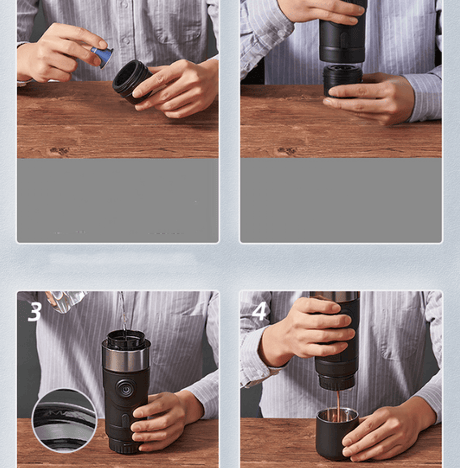 3

4