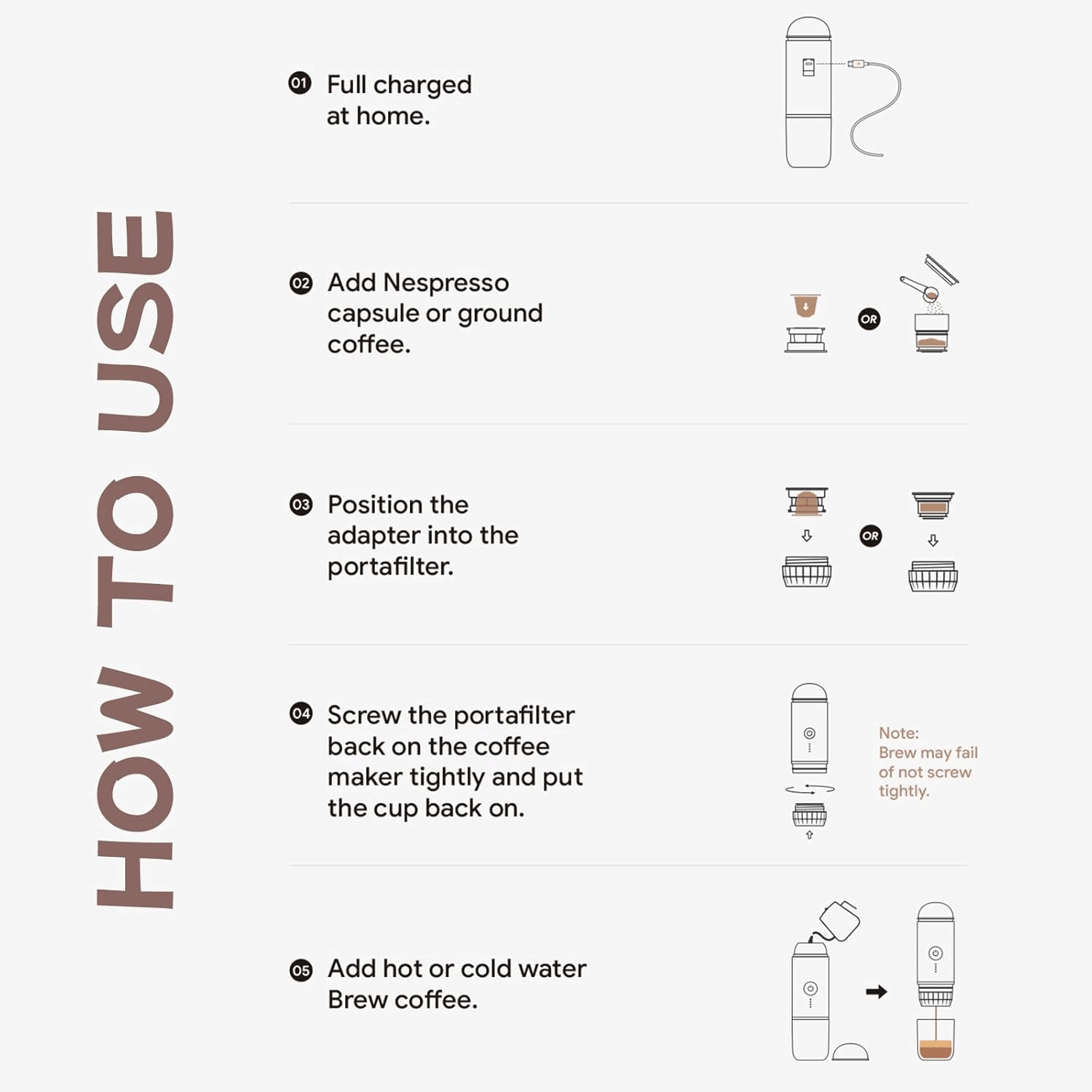 HOW TO USE

01 Full charged at home.

02 Add Nespresso capsule or ground coffee.

OR

03 Position the adapter into the portafilter.

OR

04 Screw the portafilter back on the coffee maker tightly and put the cup back on.

Note: Brew may fail of not screw tightly.

05 Add hot or cold water Brew coffee.