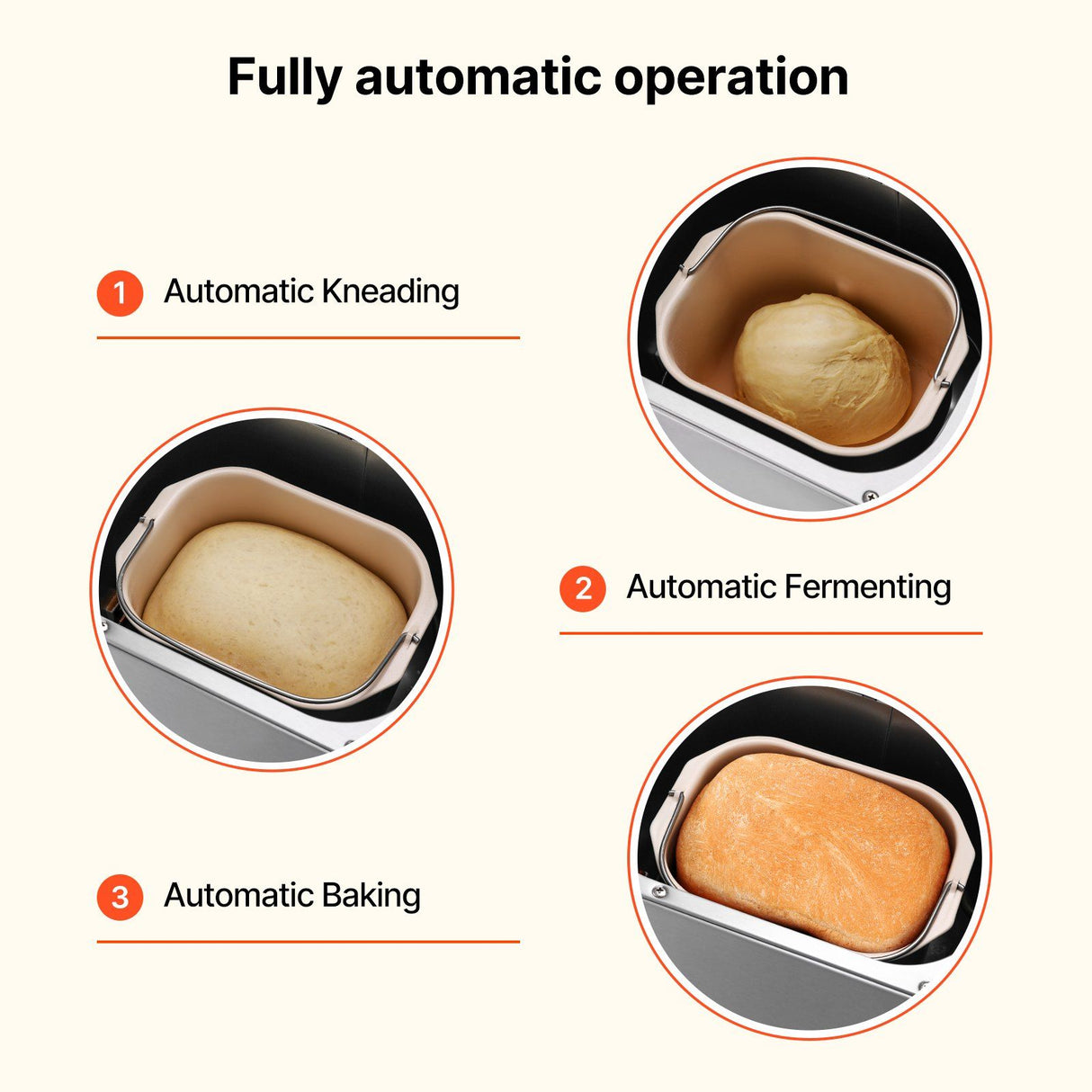 Fully automatic operation

1 Automatic Kneading

2 Automatic Fermenting

3 Automatic Baking