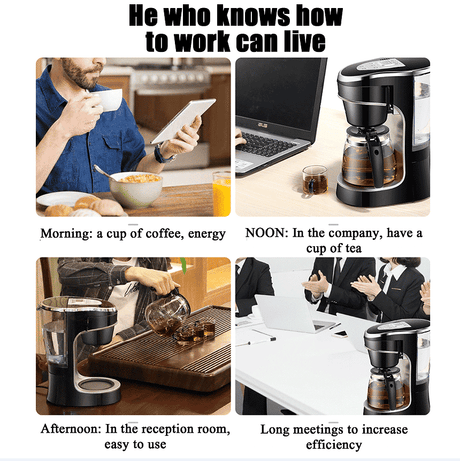 He who knows how to work can live

Morning: a cup of coffee, energy

NOON: In the company, have a cup of tea

Afternoon: In the reception room, easy to use

Long meetings to increase efficiency