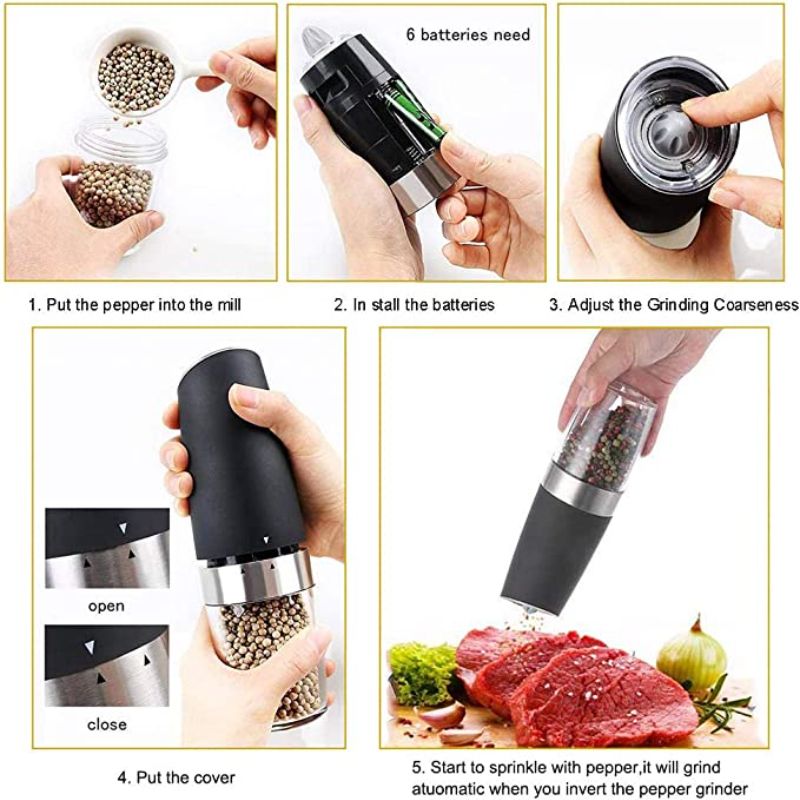 6 batteries need

1. Put the pepper into the mill

2. In stall the batteries

3. Adjust the Grinding Coarseness

open

close

4. Put the cover

5. Start to sprinkle with pepper,it will grind atuomatic when you invert the pepper grinder