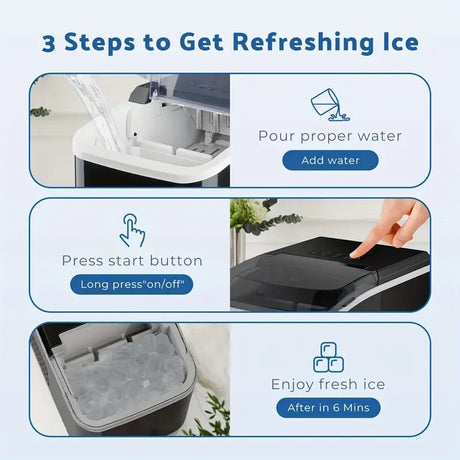 3 Steps to Get Refreshing Ice

Pour proper water

Add water

Press start button

Long press"on/off"

Enjoy fresh ice

After in 6 Mins