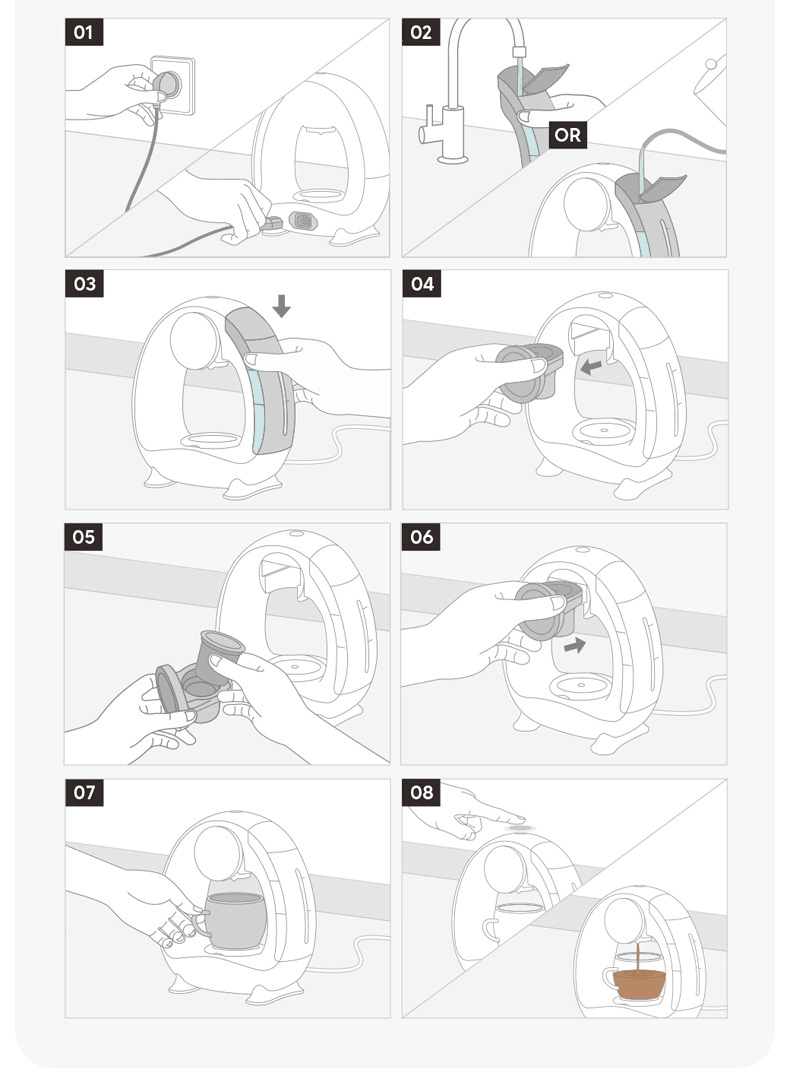 01

02

OR

03

04

05

06

07

08