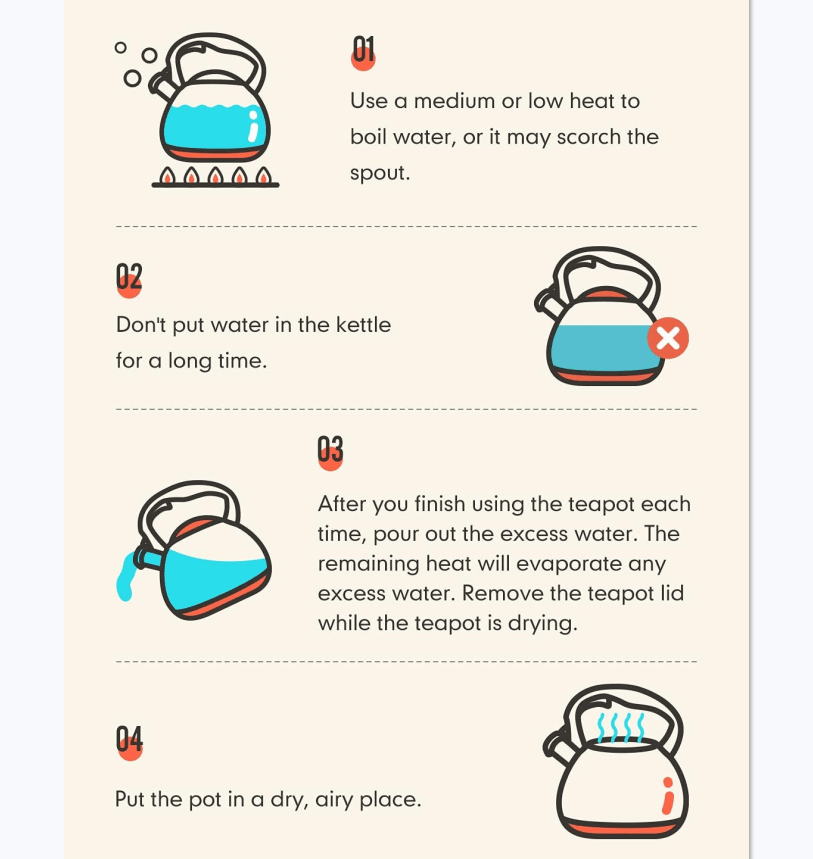 01

Use a medium or low heat to boil water, or it may scorch the spout.

02

Don't put water in the kettle for a long time.

03

After you finish using the teapot each time, pour out the excess water. The remaining heat will evaporate any excess water. Remove the teapot lid while the teapot is drying.

04

Put the pot in a dry, airy place.