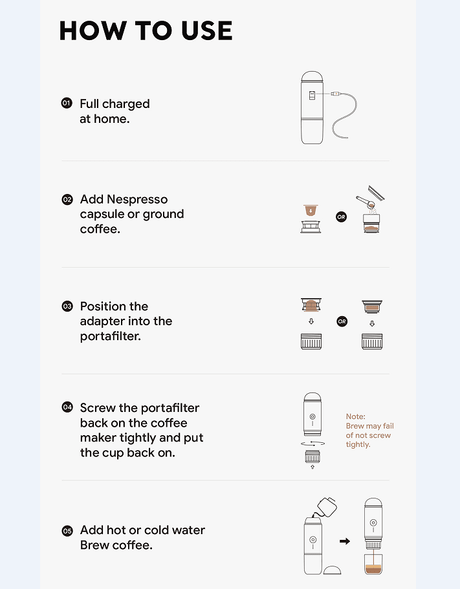 HOW TO USE

01 Full charged at home.

02 Add Nespresso capsule or ground coffee.

OR

03 Position the adapter into the portafilter.

OR

04 Screw the portafilter back on the coffee maker tightly and put the cup back on.

Note: Brew may fail of not screw tightly.

05 Add hot or cold water Brew coffee.