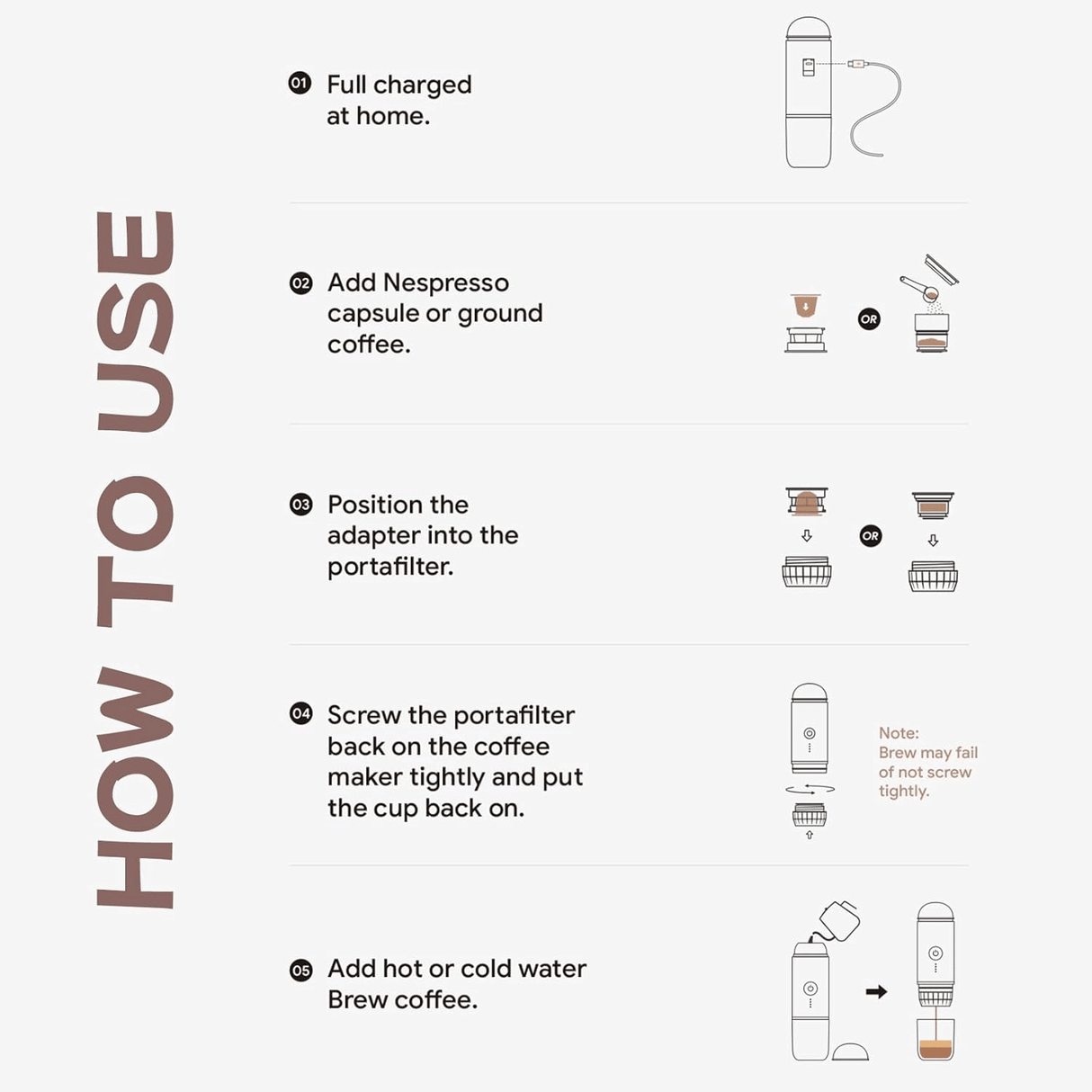 HOW TO USE

01 Full charged at home.

02 Add Nespresso capsule or ground coffee.

OR

03 Position the adapter into the portafilter.

OR

04 Screw the portafilter back on the coffee maker tightly and put the cup back on.

Note: Brew may fail of not screw tightly.

05 Add hot or cold water Brew coffee.