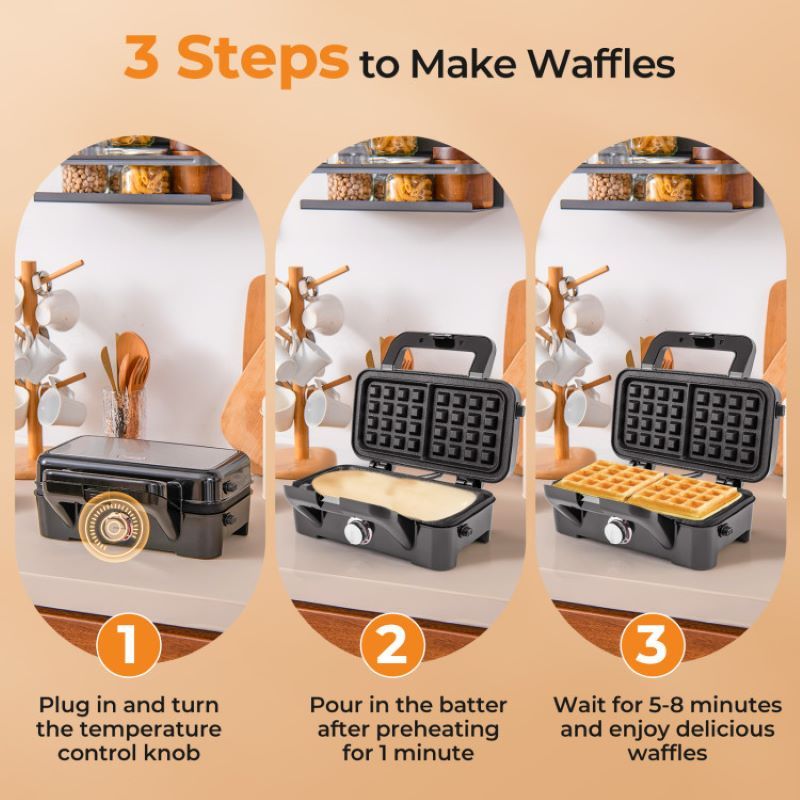 3 Steps to Make Waffles

1

Plug in and turn the temperature control knob

2

Pour in the batter after preheating for 1 minute

3

Wait for 5-8 minutes and enjoy delicious waffles