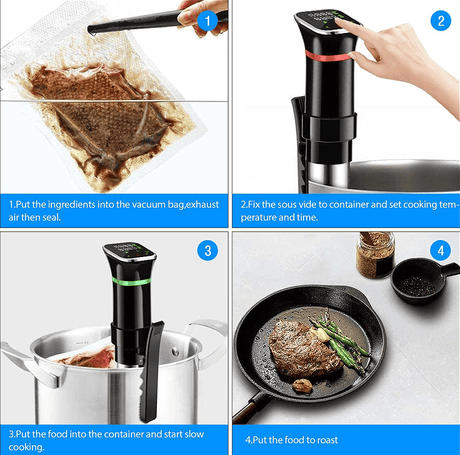 1

1.Put the ingredients into the vacuum bag,exhaust air then seal.

2

2.Fix the sous vide to container and set cooking temperature and time.

3

3.Put the food into the container and start slow cooking.

4

4.Put the food to roast