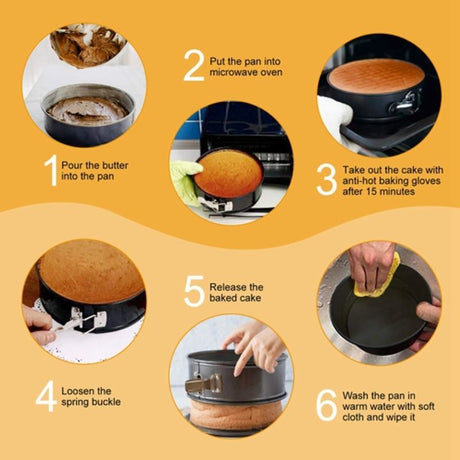 1 Pour the butter into the pan

2 Put the pan into microwave oven

3 Take out the cake with anti-hot baking gloves after 15 minutes

4 Loosen the spring buckle

5 Release the baked cake

6 Wash the pan in warm water with soft cloth and wipe it