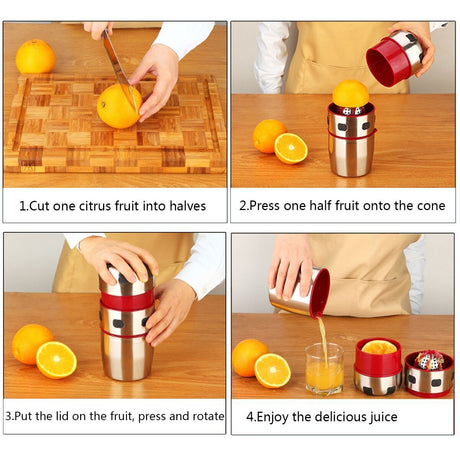 1.Cut one citrus fruit into halves

2.Press one half fruit onto the cone

3.Put the lid on the fruit, press and rotate

4.Enjoy the delicious juice